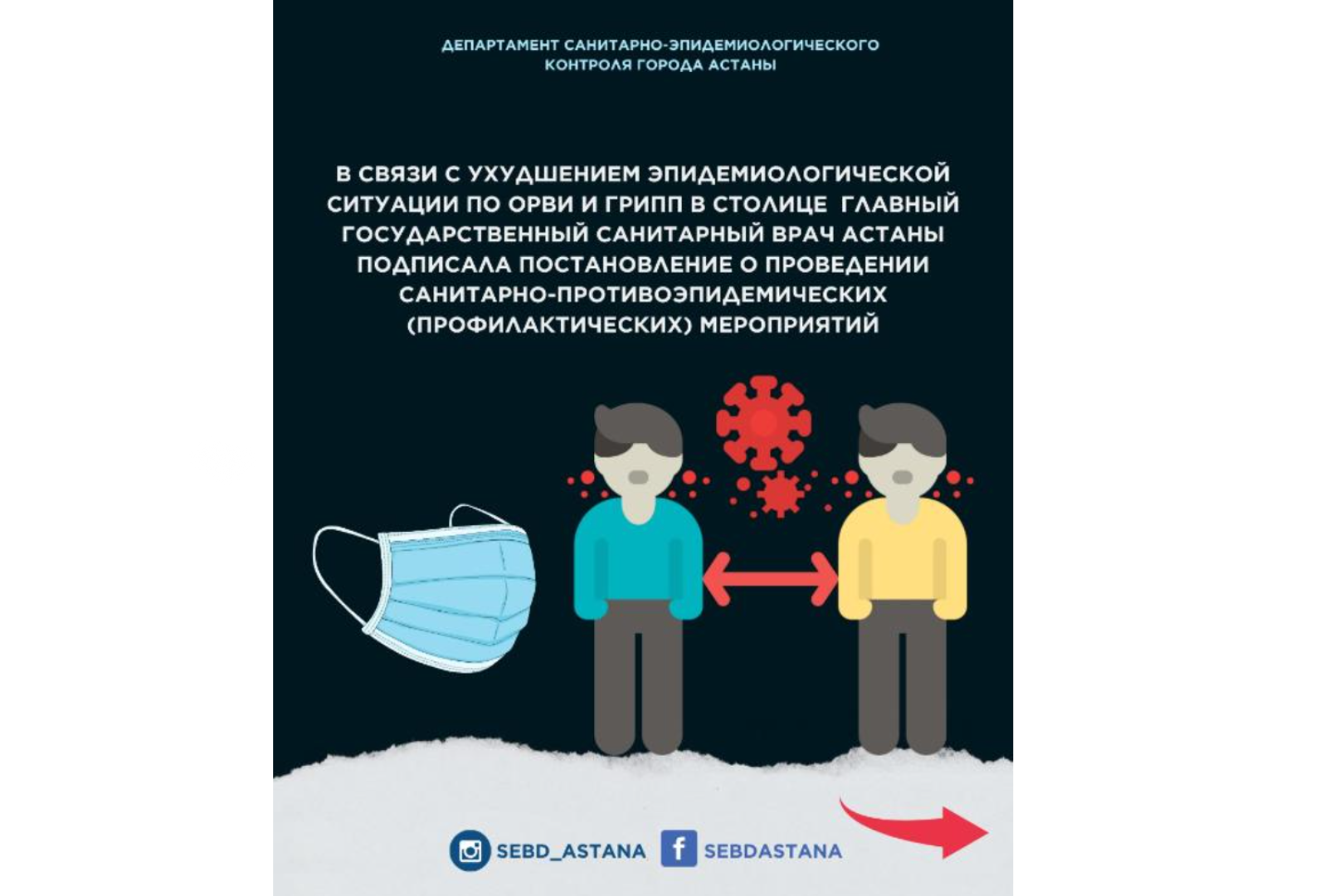 ДЕПАРТАМЕНТ САНИТАРНО-ЭПИДЕМИОЛОГИЧЕСКОГО КОНТРОЛЯ ГОРОДА АСТАНЫ

В СВЯЗИ С УХУДШЕНИЕМ ЭПИДЕМИОЛОГИЧЕСКОЙ СИТУАЦИИ ПО ОРВИ И ГРИПП В СТОЛИЦЕ ГЛАВНЫЙ ГОСУДАРСТВЕННЫЙ САНИТАРНЫЙ ВРАЧ АСТАНЫ ПОДПИСАЛА ПОСТАНОВЛЕНИЕ О ПРОВЕДЕНИИ САНИТАРНО-ПРОТИВОЭПИДЕМИЧЕСКИХ (ПРОФИЛАКТИЧЕСКИХ) МЕРОПРИЯТИЙ

SEBD_ASTANA SEBDASTANA