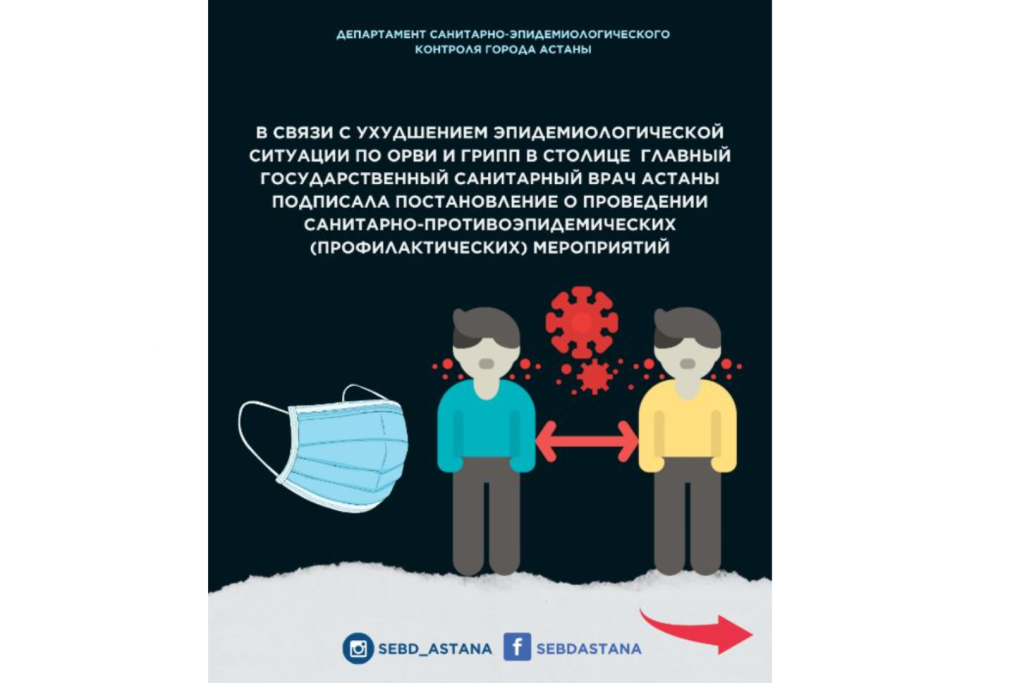 ДЕПАРТАМЕНТ САНИТАРНО-ЭПИДЕМИОЛОГИЧЕСКОГО КОНТРОЛЯ ГОРОДА АСТАНЫ

В СВЯЗИ С УХУДШЕНИЕМ ЭПИДЕМИОЛОГИЧЕСКОЙ СИТУАЦИИ ПО ОРВИ И ГРИПП В СТОЛИЦЕ ГЛАВНЫЙ ГОСУДАРСТВЕННЫЙ САНИТАРНЫЙ ВРАЧ АСТАНЫ ПОДПИСАЛА ПОСТАНОВЛЕНИЕ О ПРОВЕДЕНИИ САНИТАРНО-ПРОТИВОЭПИДЕМИЧЕСКИХ (ПРОФИЛАКТИЧЕСКИХ) МЕРОПРИЯТИЙ

SEBD_ASTANA SEBDASTANA